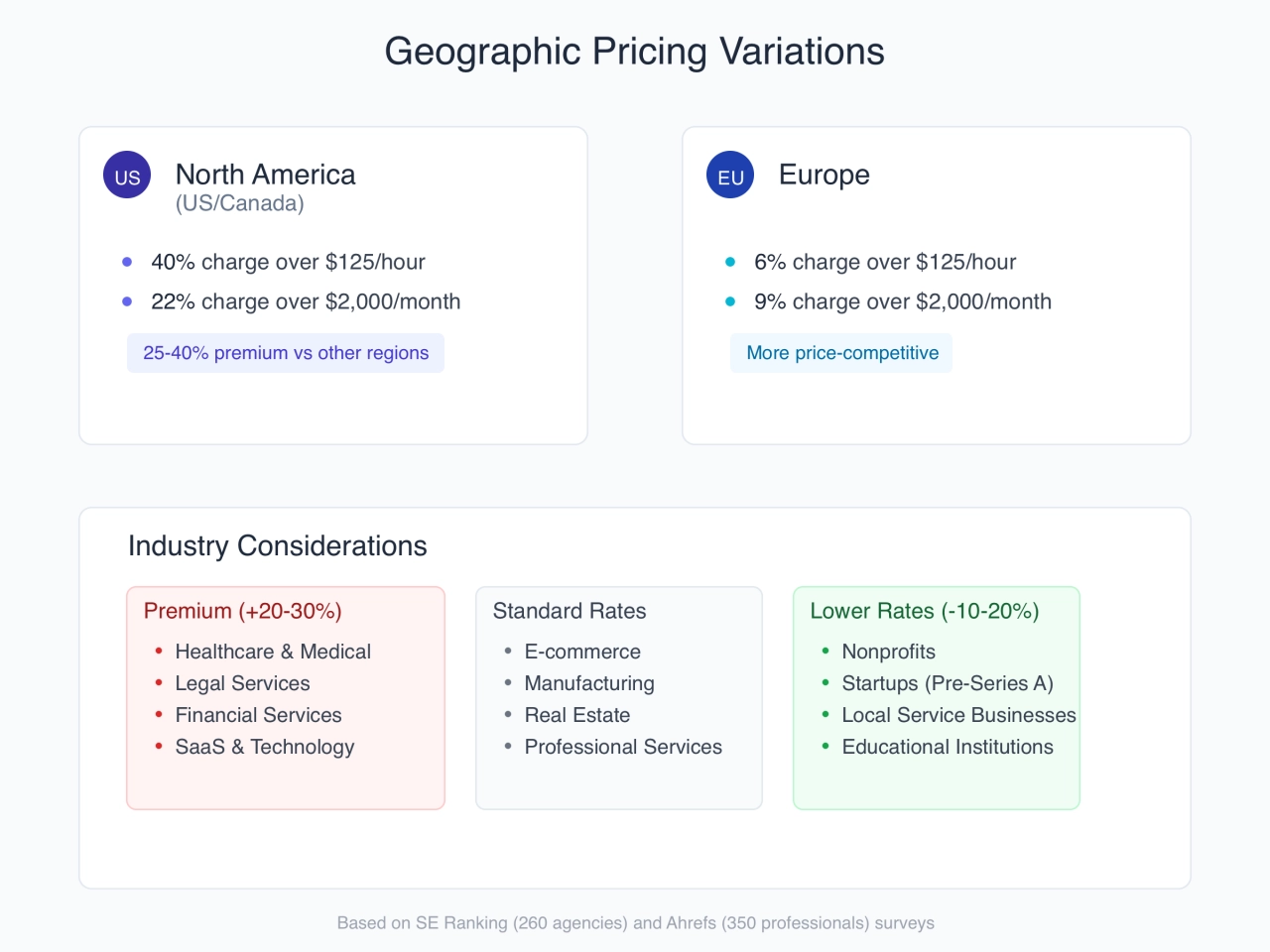 Geographic Pricing Variations

US North America
(US/Canada)

- 40% charge over \$125/hour
- 22% charge over \$2,000/month

25-40% premium vs other regions

EU Europe

- 6% charge over \$125/hour
- 9% charge over \$2,000/month

More price-competitive

Industry Considerations

Premium (+20-30%)
- Healthcare & Medical
- Legal Services
- Financial Services
- SaaS & Technology

Standard Rates
- E-commerce
- Manufacturing
- Real Estate
- Professional Services

Lower Rates (-10-20%)
- Nonprofits
- Startups (Pre-Series A)
- Local Service Businesses
- Educational Institutions

Based on SE Ranking (260 agencies) and Ahrefs (350 professionals) surveys